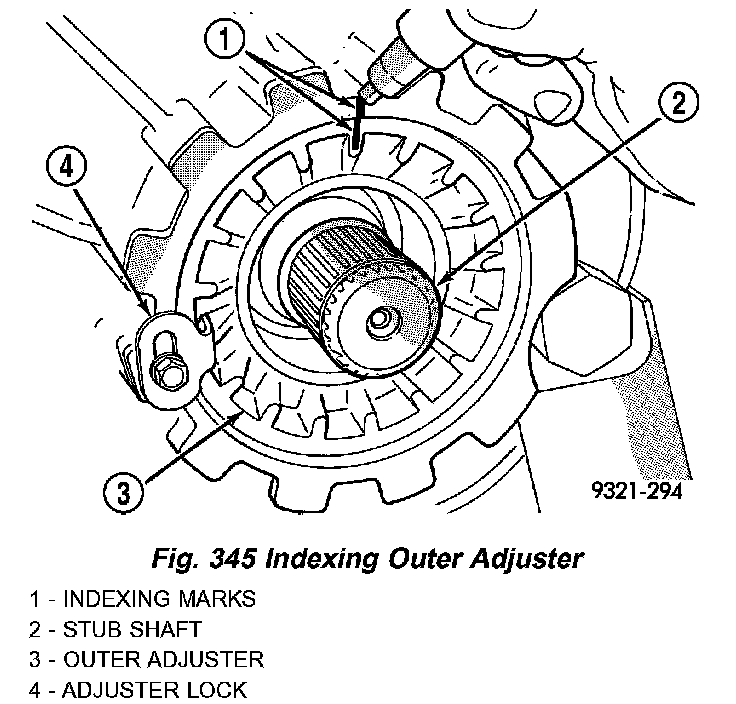 1

2

4

3

9321-294

Fig. 345 Indexing Outer Adjuster

1 - INDEXING MARKS
2 - STUB SHAFT
3 - OUTER ADJUSTER
4 - ADJUSTER LOCK