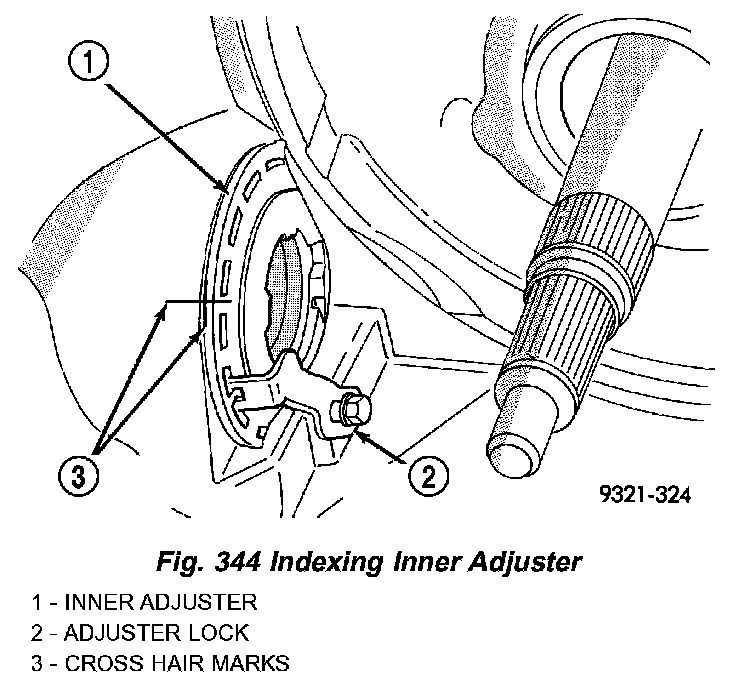 1

3

2

9321-324

Fig. 344 Indexing Inner Adjuster

1 - INNER ADJUSTER
2 - ADJUSTER LOCK
3 - CROSS HAIR MARKS