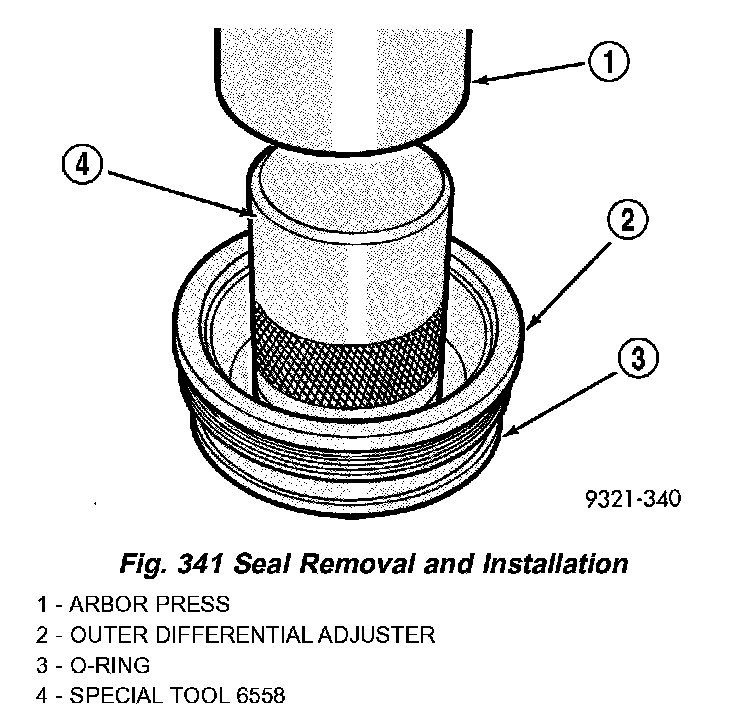 1

4

2

3

9321-340

Fig. 341 Seal Removal and Installation

1 - ARBOR PRESS
2 - OUTER DIFFERENTIAL ADJUSTER
3 - O-RING
4 - SPECIAL TOOL 6558