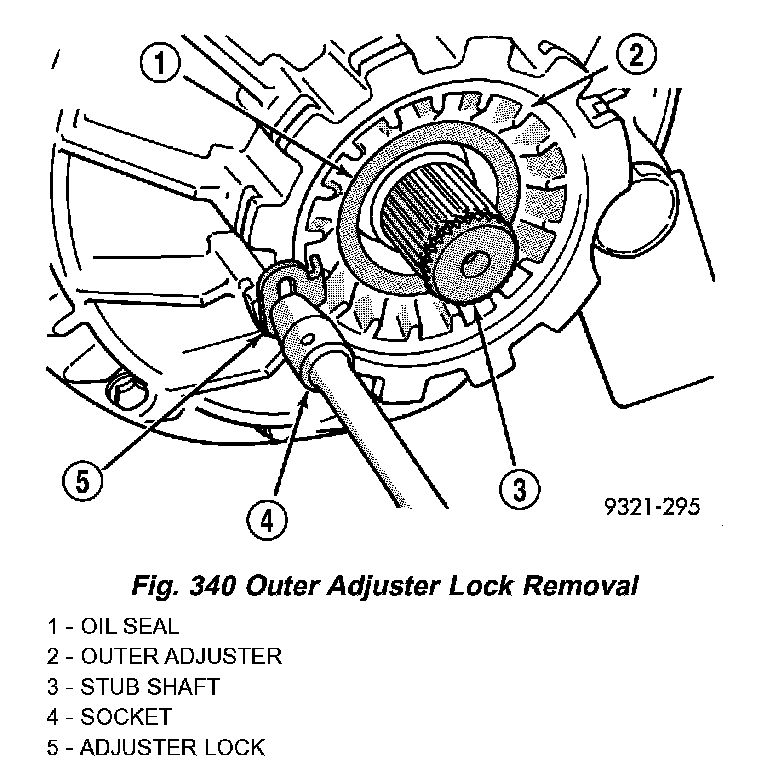 1
2
5
4
3
9321-295

Fig. 340 Outer Adjuster Lock Removal

1 - OIL SEAL
2 - OUTER ADJUSTER
3 - STUB SHAFT
4 - SOCKET
5 - ADJUSTER LOCK