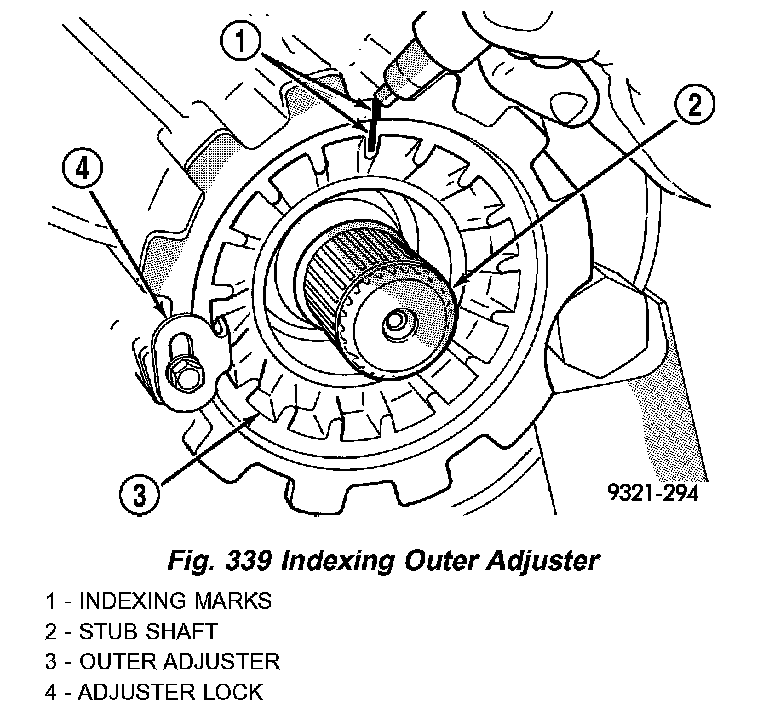 1
2
4
3
9321-294

Fig. 339 Indexing Outer Adjuster

1 - INDEXING MARKS
2 - STUB SHAFT
3 - OUTER ADJUSTER
4 - ADJUSTER LOCK