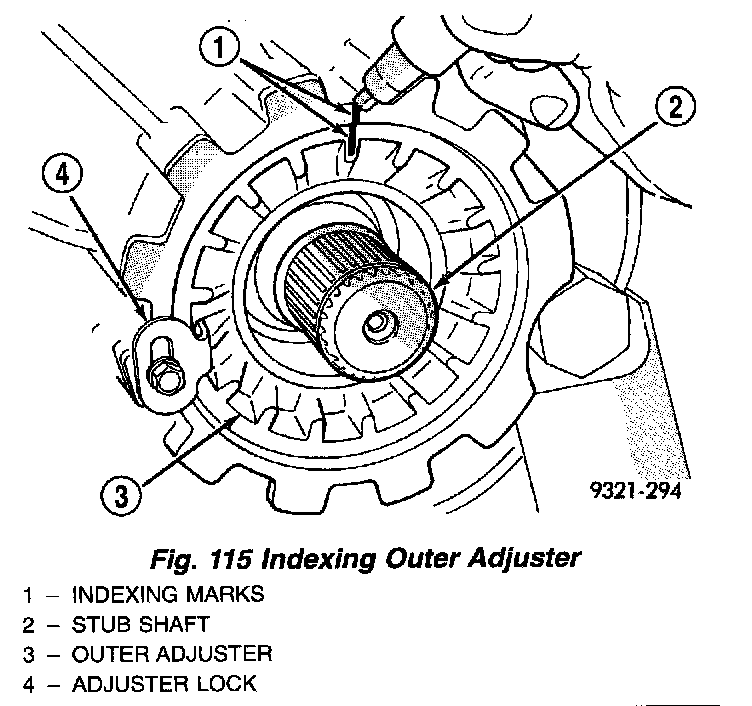 1

2

4

3

9321-294

Fig. 115 Indexing Outer Adjuster

1 – INDEXING MARKS
2 – STUB SHAFT
3 – OUTER ADJUSTER
4 – ADJUSTER LOCK