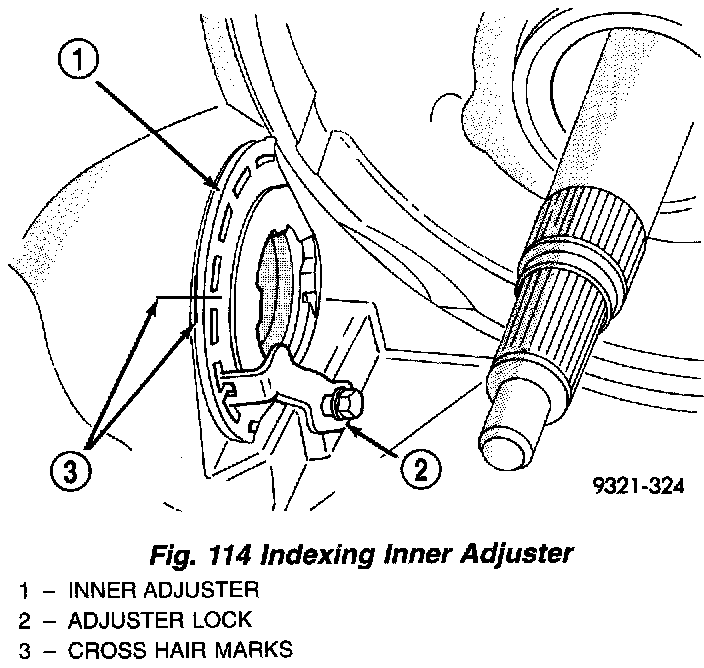 1

3

2

9321-324

Fig. 114 Indexing Inner Adjuster

1 – INNER ADJUSTER
2 – ADJUSTER LOCK
3 – CROSS HAIR MARKS