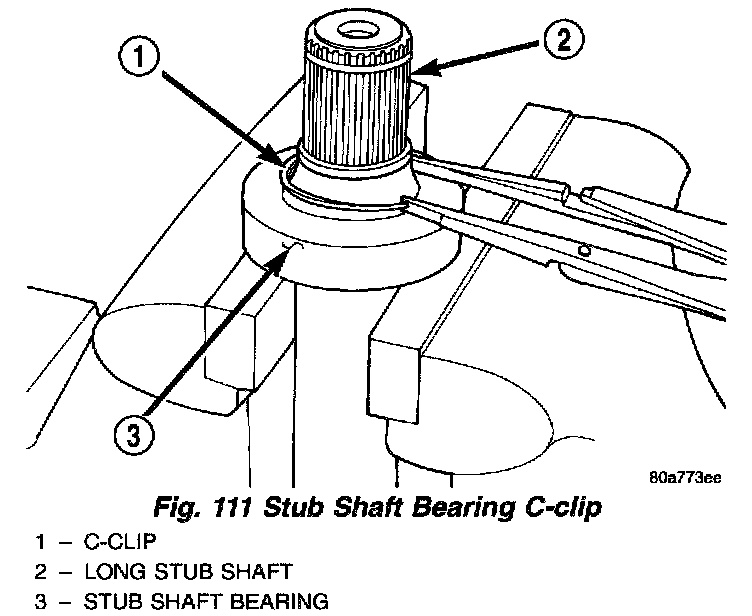 1

2

3

80a773ee

Fig. 111 Stub Shaft Bearing C-clip

1 – C-CLIP
2 – LONG STUB SHAFT
3 – STUB SHAFT BEARING