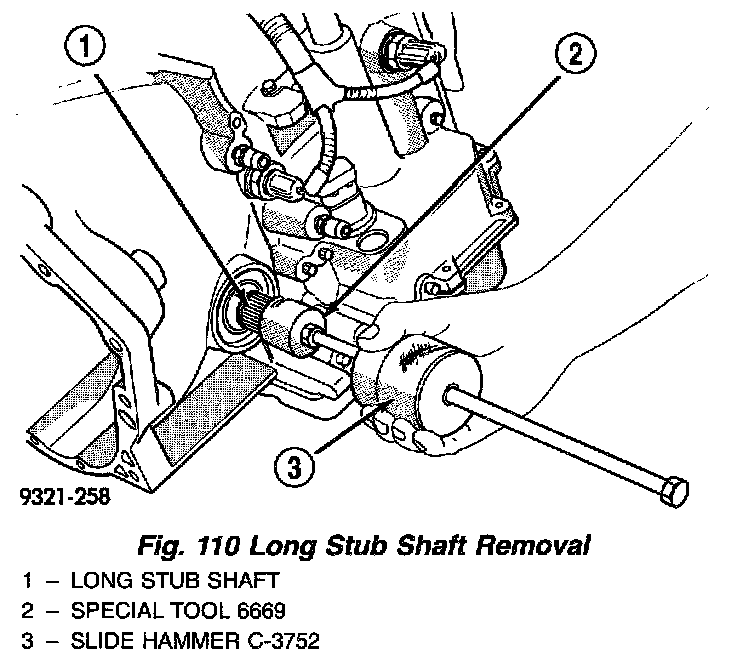 1
2
3
9321-258

Fig. 110 Long Stub Shaft Removal

1 – LONG STUB SHAFT
2 – SPECIAL TOOL 6669
3 – SLIDE HAMMER C-3752