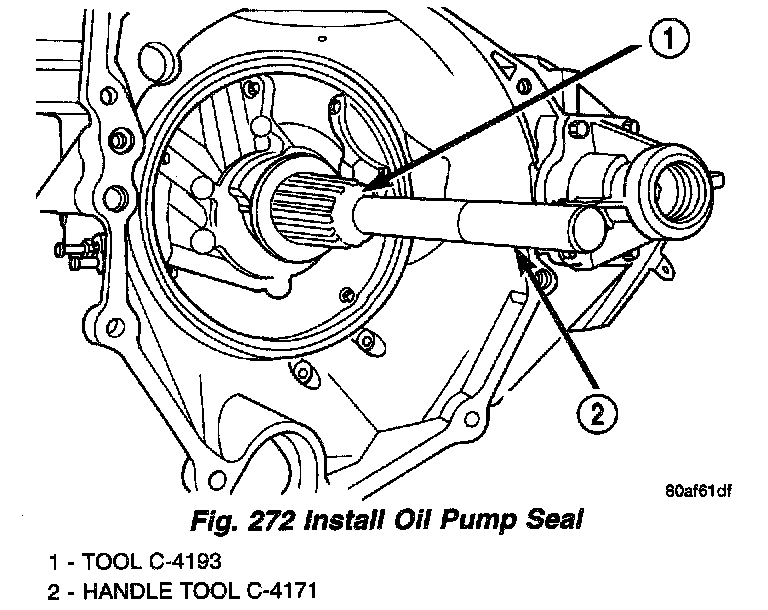 1

2

80af61df

Fig. 272 Install Oil Pump Seal

1 - TOOL C-4193
2 - HANDLE TOOL C-4171