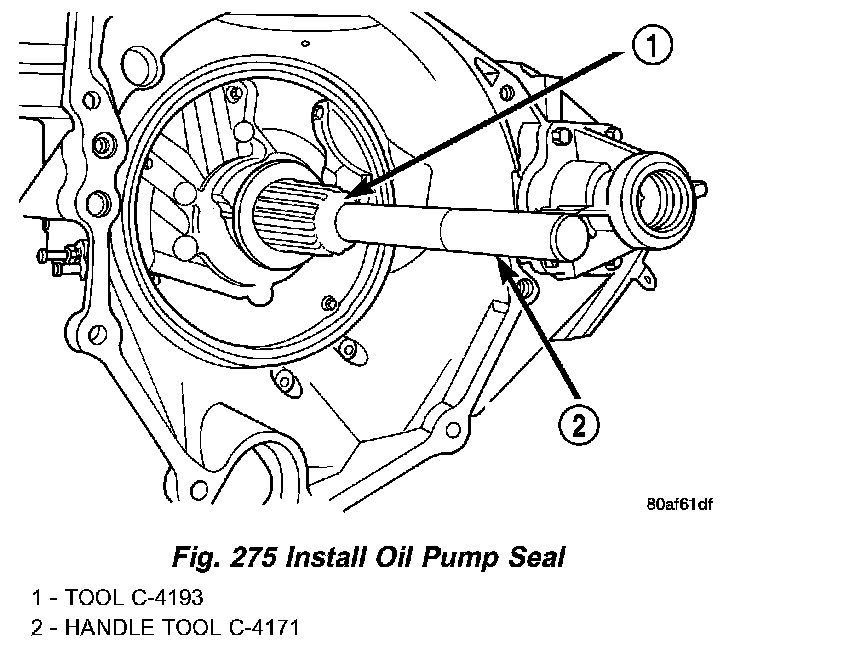 1

2

80af61df

Fig. 275 Install Oil Pump Seal

1 - TOOL C-4193
2 - HANDLE TOOL C-4171