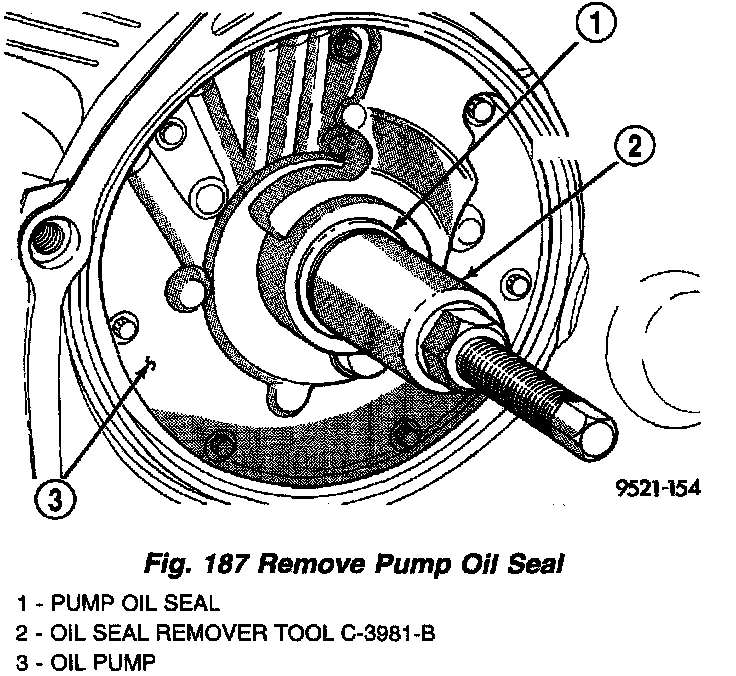 1
2
3
9521-154

Fig. 187 Remove Pump Oil Seal

1 - PUMP OIL SEAL
2 - OIL SEAL REMOVER TOOL C-3981-B
3 - OIL PUMP