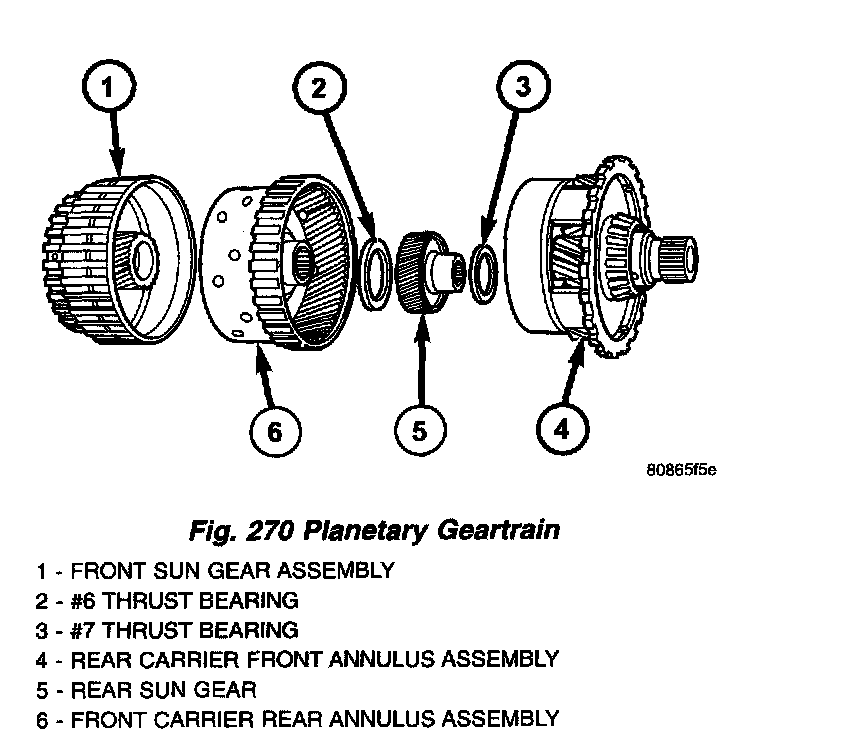 1
2
3
6
5
4
80865f5e

Fig. 270 Planetary Geartrain

1 - FRONT SUN GEAR ASSEMBLY
2 - #6 THRUST BEARING
3 - #7 THRUST BEARING
4 - REAR CARRIER FRONT ANNULUS ASSEMBLY
5 - REAR SUN GEAR
6 - FRONT CARRIER REAR ANNULUS ASSEMBLY