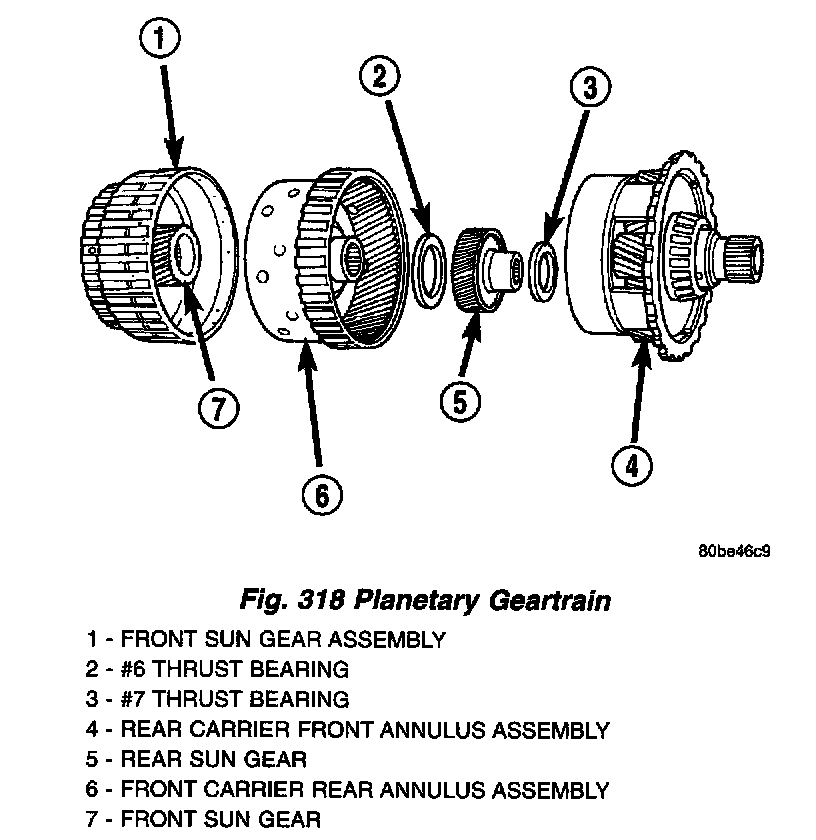 1
2
3
7
6
5
4

80be46c9

Fig. 318 Planetary Geartrain

1 - FRONT SUN GEAR ASSEMBLY
2 - #6 THRUST BEARING
3 - #7 THRUST BEARING
4 - REAR CARRIER FRONT ANNULUS ASSEMBLY
5 - REAR SUN GEAR
6 - FRONT CARRIER REAR ANNULUS ASSEMBLY
7 - FRONT SUN GEAR