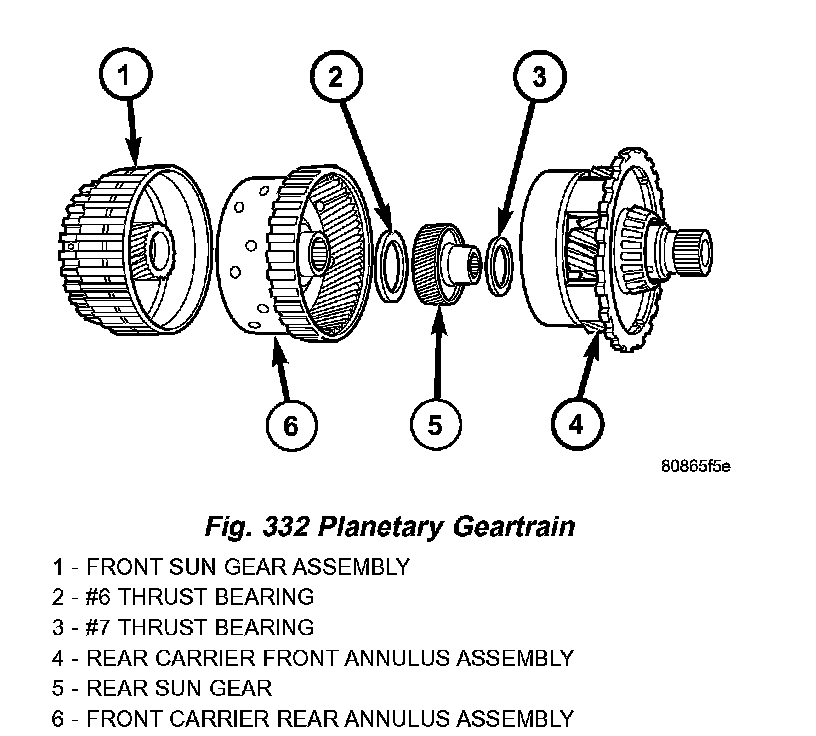 1
2
3
6
5
4
80865f5e

Fig. 332 Planetary Geartrain

1 - FRONT SUN GEAR ASSEMBLY
2 - #6 THRUST BEARING
3 - #7 THRUST BEARING
4 - REAR CARRIER FRONT ANNULUS ASSEMBLY
5 - REAR SUN GEAR
6 - FRONT CARRIER REAR ANNULUS ASSEMBLY