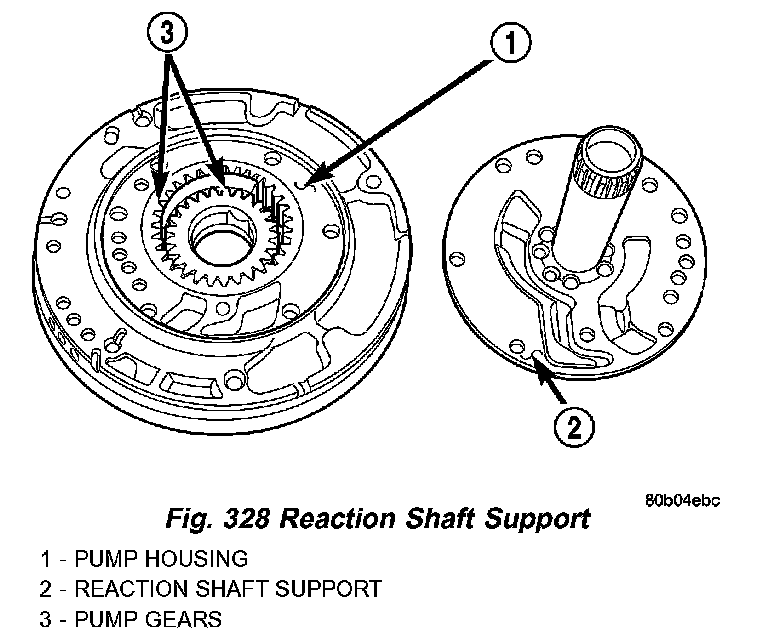 3

1

2

80b04ebc

Fig. 328 Reaction Shaft Support

1 - PUMP HOUSING
2 - REACTION SHAFT SUPPORT
3 - PUMP GEARS