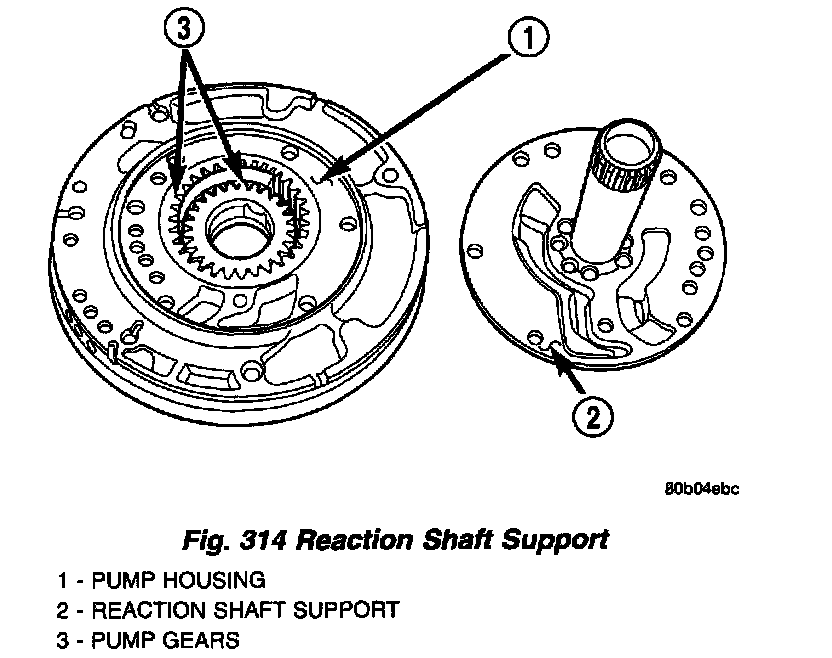 3

1

2

80b04ebc

Fig. 314 Reaction Shaft Support

1 - PUMP HOUSING
2 - REACTION SHAFT SUPPORT
3 - PUMP GEARS