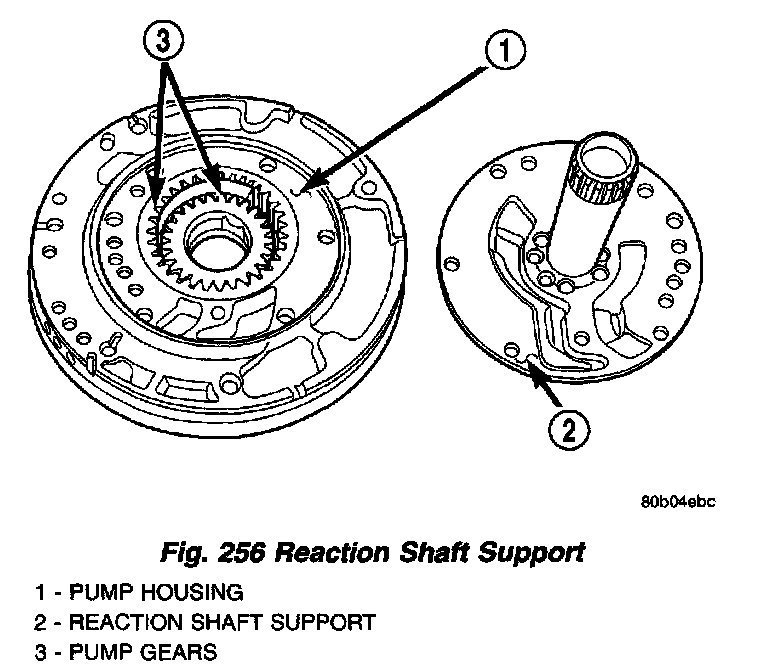 3

1

2

80b04ebc

Fig. 256 Reaction Shaft Support

1 - PUMP HOUSING
2 - REACTION SHAFT SUPPORT
3 - PUMP GEARS