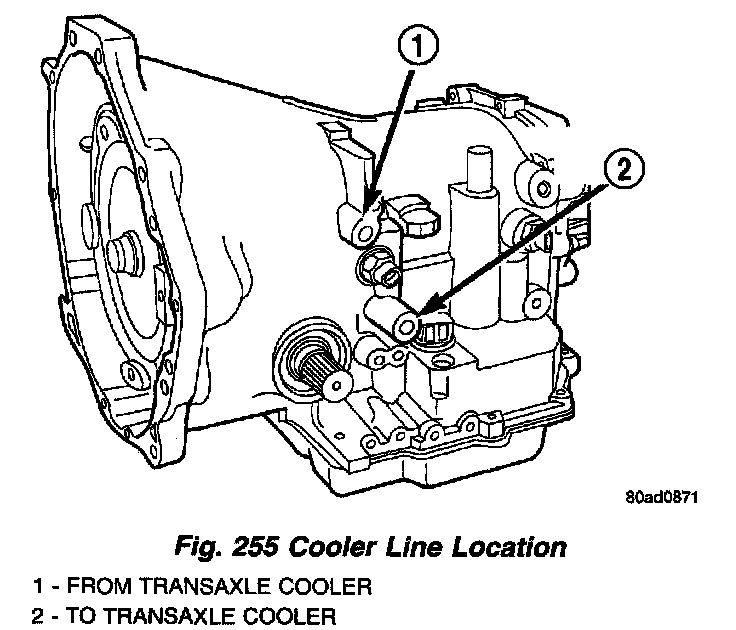 1

2

80ad0871

Fig. 255 Cooler Line Location

1 - FROM TRANSAXLE COOLER
2 - TO TRANSAXLE COOLER