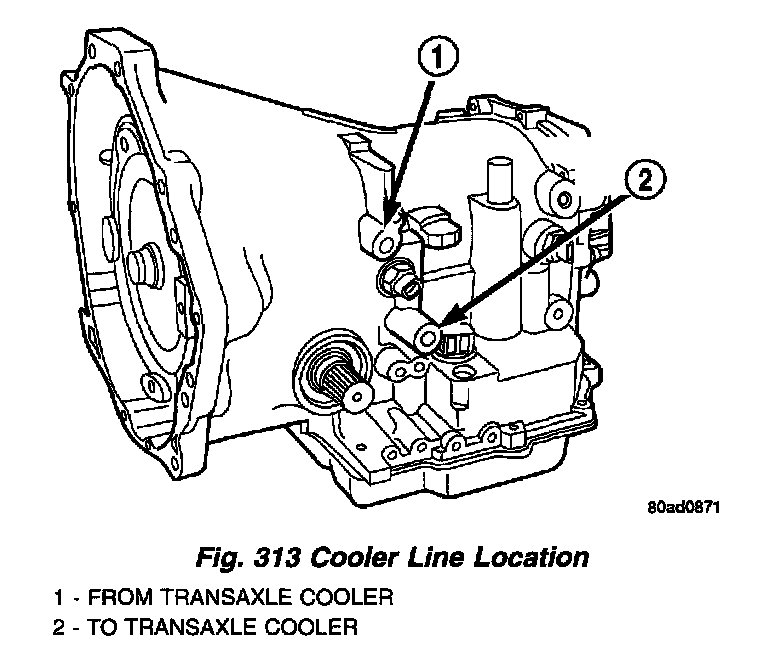 1

2

80ad0871

Fig. 313 Cooler Line Location

1 - FROM TRANSAXLE COOLER
2 - TO TRANSAXLE COOLER