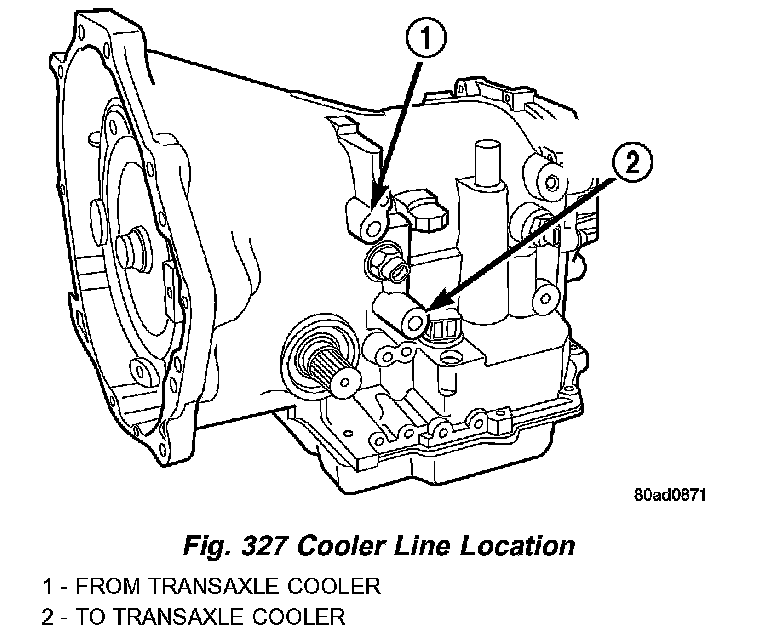 1

2

80ad0871

Fig. 327 Cooler Line Location

1 - FROM TRANSAXLE COOLER
2 - TO TRANSAXLE COOLER