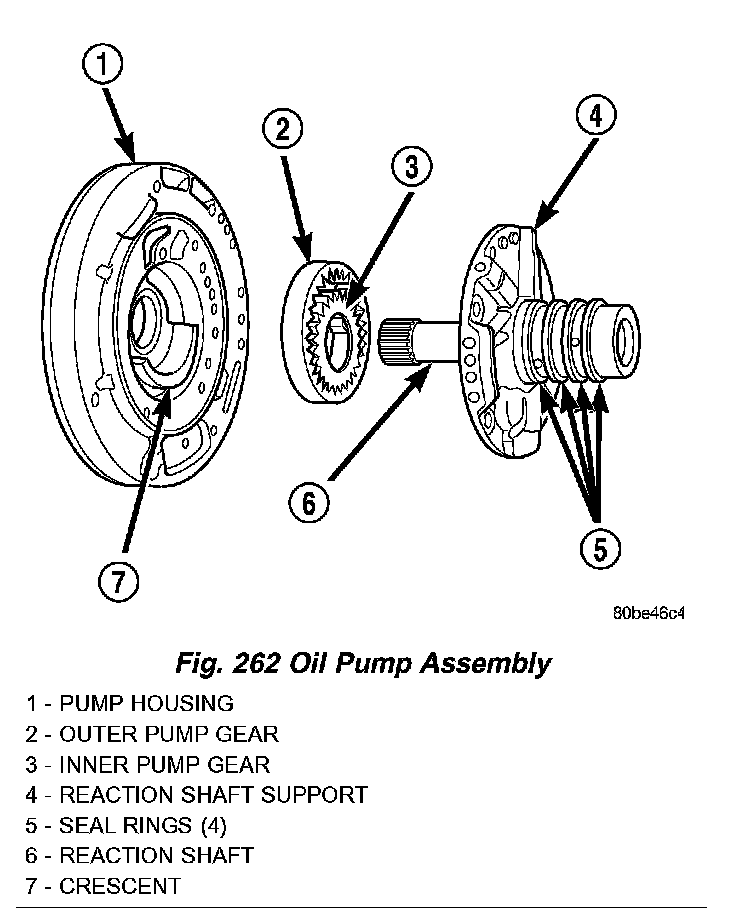 1
2
3
4
6
5
7

80be46c4

Fig. 262 Oil Pump Assembly

1 - PUMP HOUSING
2 - OUTER PUMP GEAR
3 - INNER PUMP GEAR
4 - REACTION SHAFT SUPPORT
5 - SEAL RINGS (4)
6 - REACTION SHAFT
7 - CRESCENT