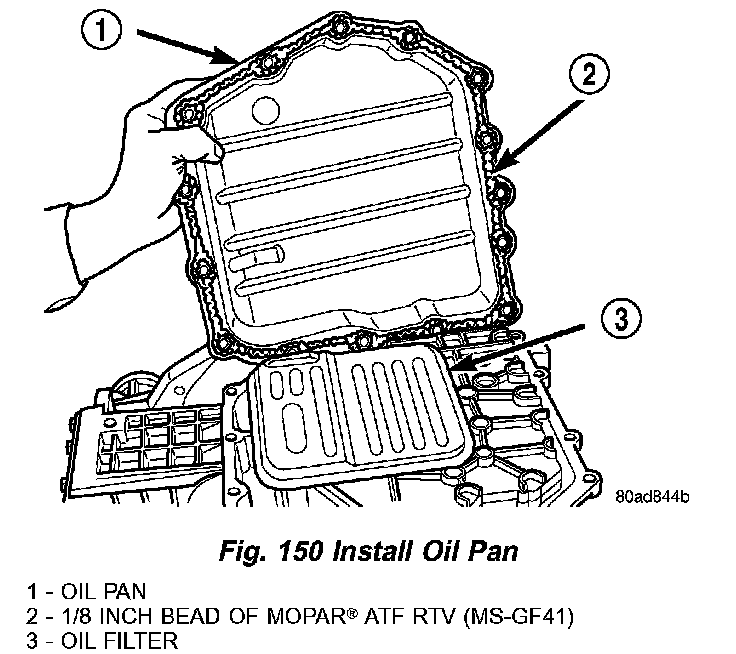 1

2

3

80ad844b

Fig. 150 Install Oil Pan

1 - OIL PAN
2 - 1/8 INCH BEAD OF MOPAR® ATF RTV (MS-GF41)
3 - OIL FILTER