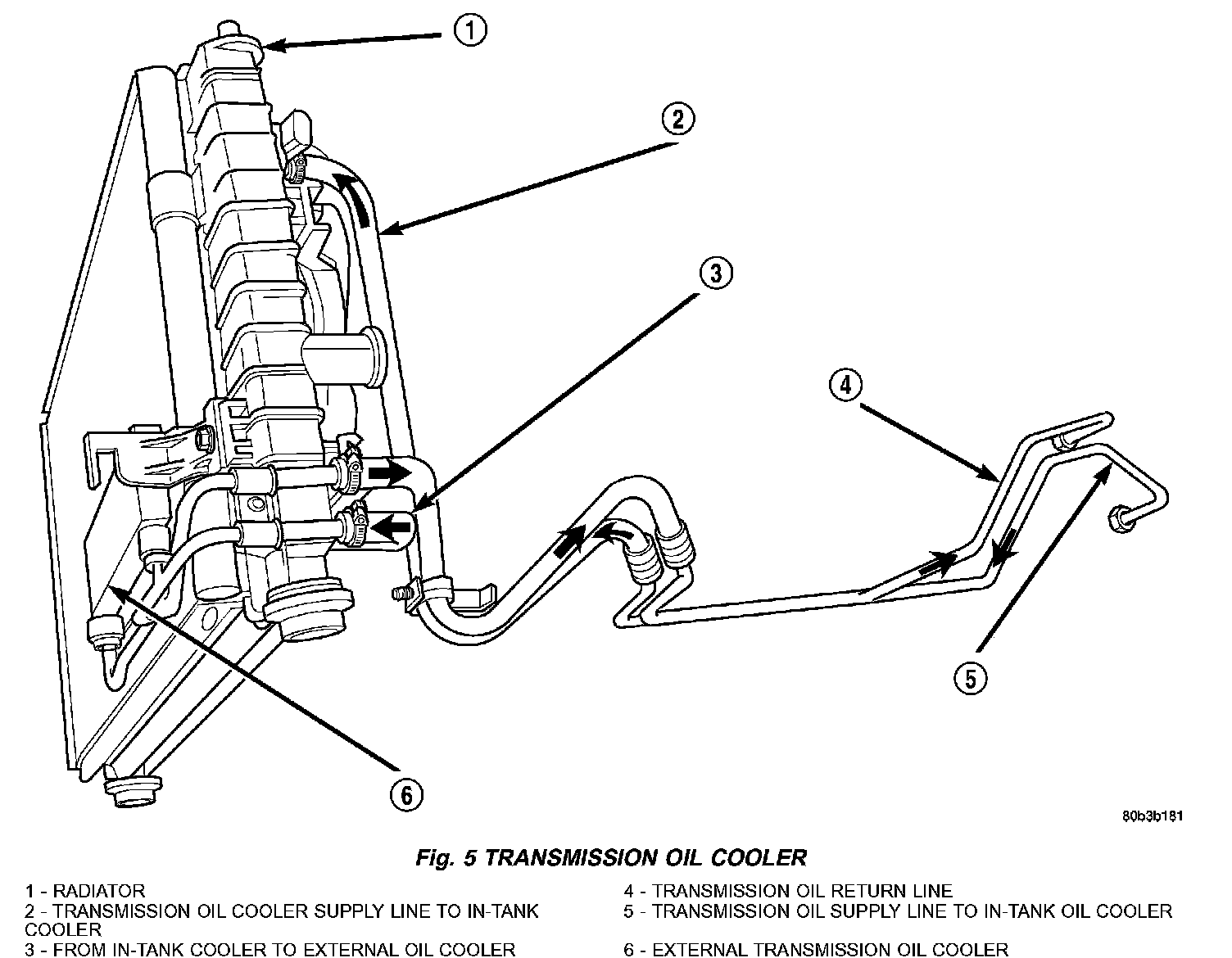 1

2

3

4

5

6

80b3b181

Fig. 5 TRANSMISSION OIL COOLER

1 - RADIATOR
2 - TRANSMISSION OIL COOLER SUPPLY LINE TO IN-TANK COOLER
3 - FROM IN-TANK COOLER TO EXTERNAL OIL COOLER

4 - TRANSMISSION OIL RETURN LINE
5 - TRANSMISSION OIL SUPPLY LINE TO IN-TANK OIL COOLER
6 - EXTERNAL TRANSMISSION OIL COOLER