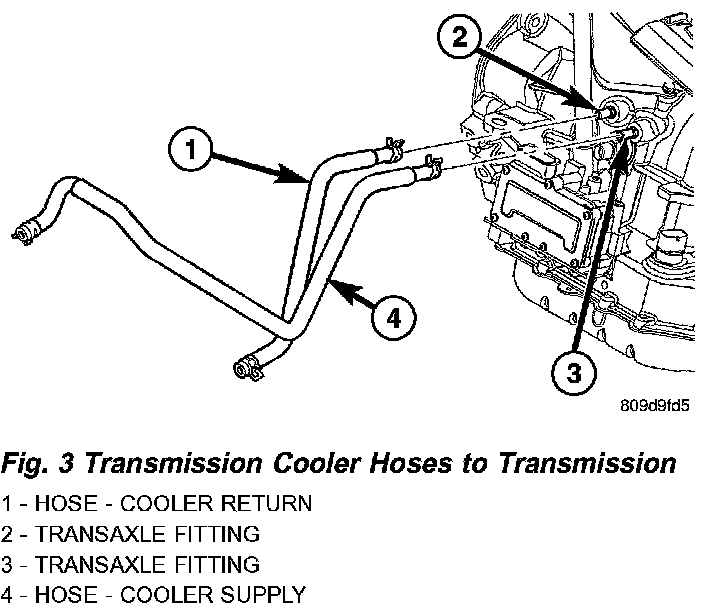 2

1

4

3

809d9fd5

Fig. 3 Transmission Cooler Hoses to Transmission

1 - HOSE - COOLER RETURN
2 - TRANSAXLE FITTING
3 - TRANSAXLE FITTING
4 - HOSE - COOLER SUPPLY