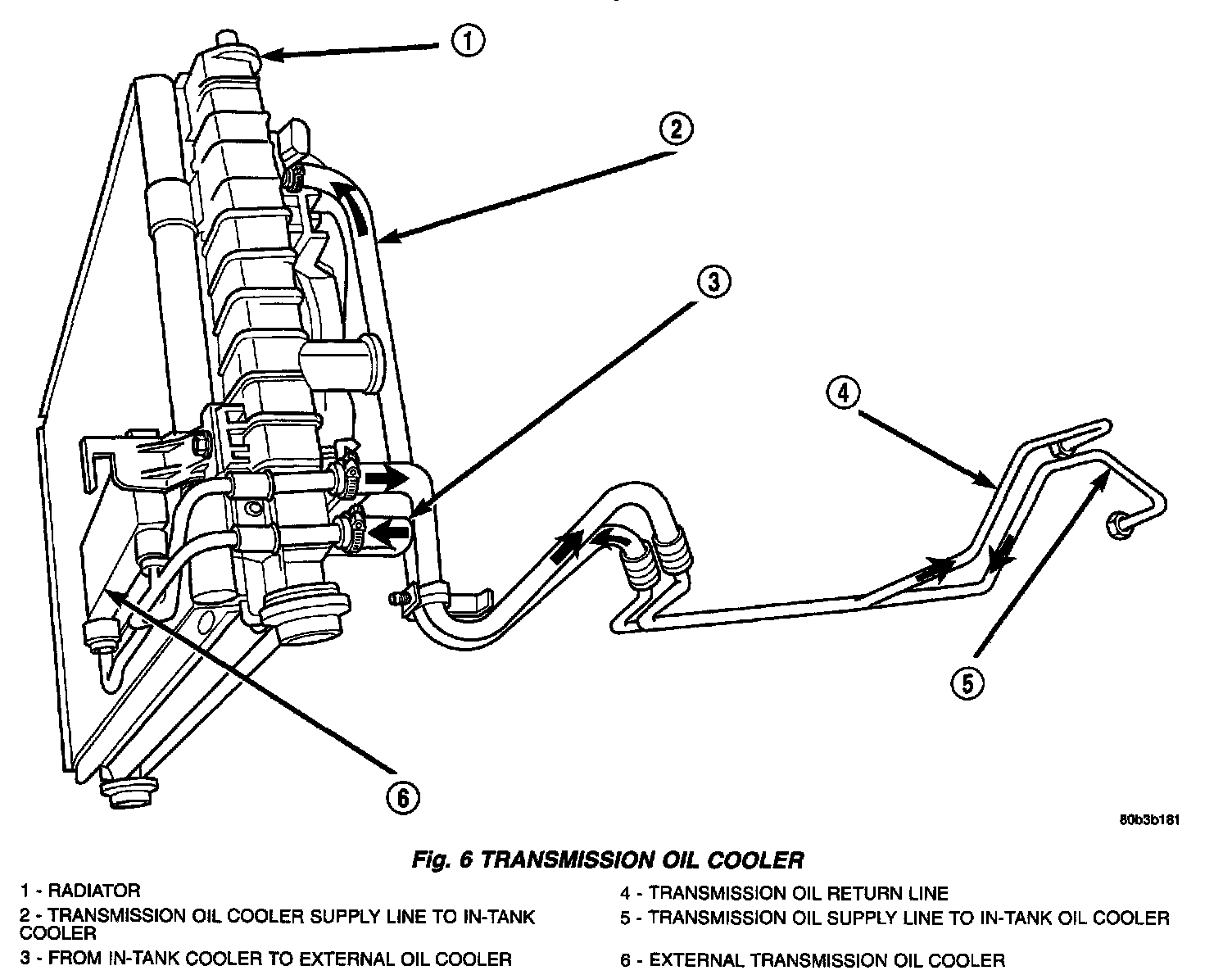 1

2

3

4

5

6

80b3b181

Fig. 6 TRANSMISSION OIL COOLER

1 - RADIATOR

2 - TRANSMISSION OIL COOLER SUPPLY LINE TO IN-TANK COOLER

3 - FROM IN-TANK COOLER TO EXTERNAL OIL COOLER

4 - TRANSMISSION OIL RETURN LINE

5 - TRANSMISSION OIL SUPPLY LINE TO IN-TANK OIL COOLER

6 - EXTERNAL TRANSMISSION OIL COOLER