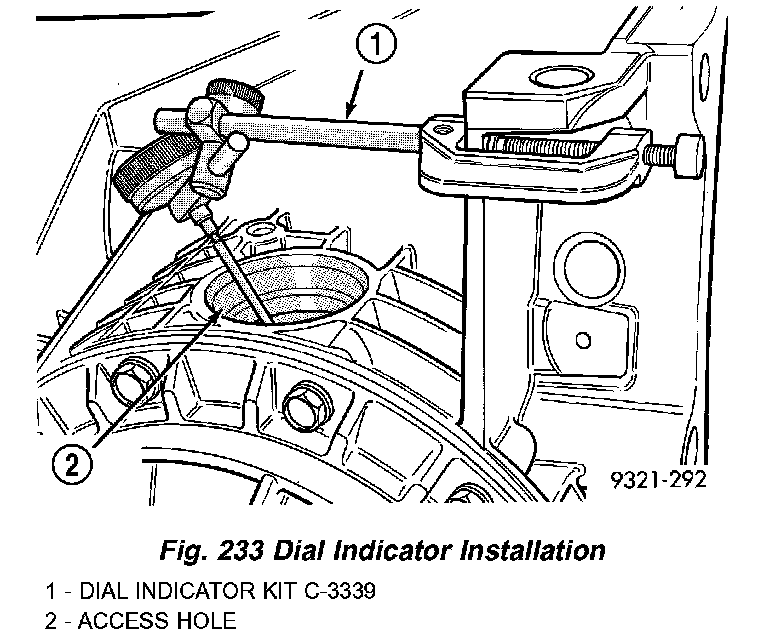 1

2

9321-292

Fig. 233 Dial Indicator Installation

1 - DIAL INDICATOR KIT C-3339
2 - ACCESS HOLE