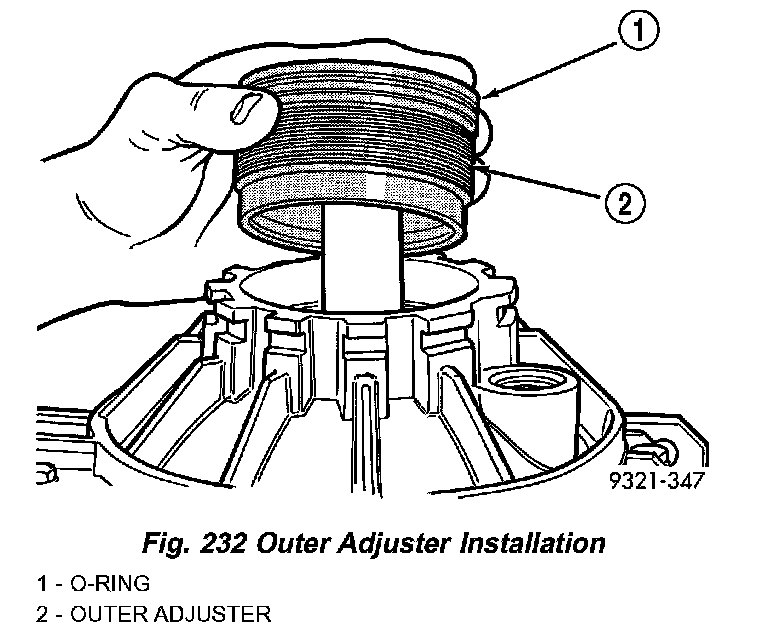 1

2

9321-347

Fig. 232 Outer Adjuster Installation

1 - O-RING
2 - OUTER ADJUSTER