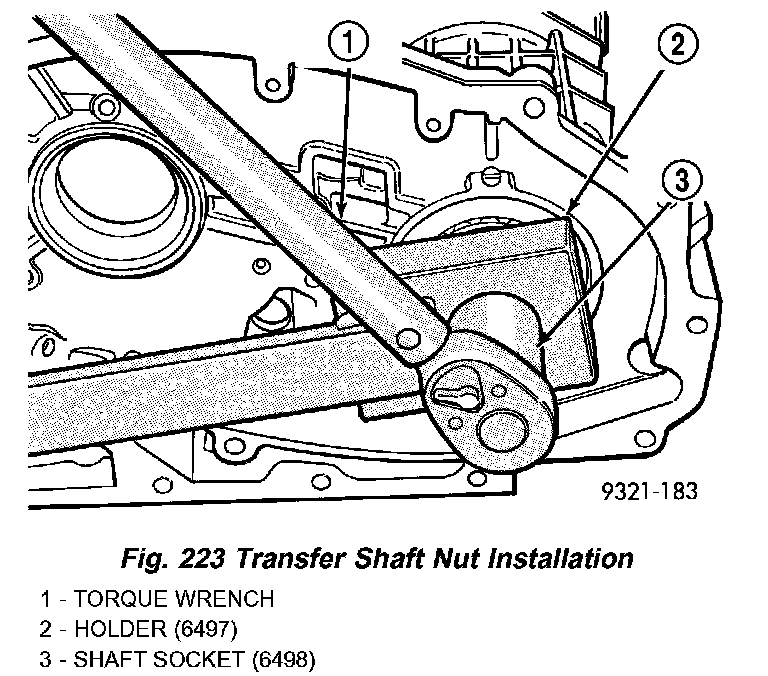 1
2
3
9321-183

Fig. 223 Transfer Shaft Nut Installation

1 - TORQUE WRENCH
2 - HOLDER (6497)
3 - SHAFT SOCKET (6498)