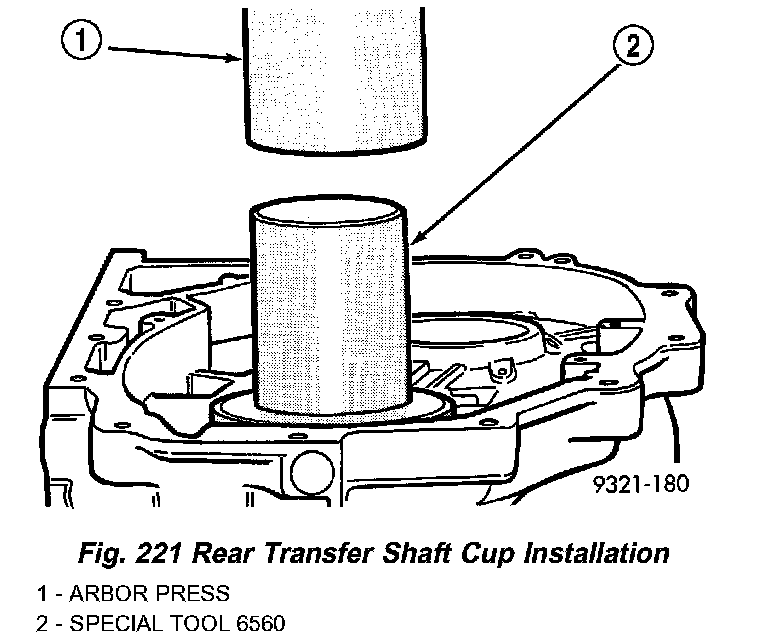 1

2

9321-180

Fig. 221 Rear Transfer Shaft Cup Installation

1 - ARBOR PRESS
2 - SPECIAL TOOL 6560