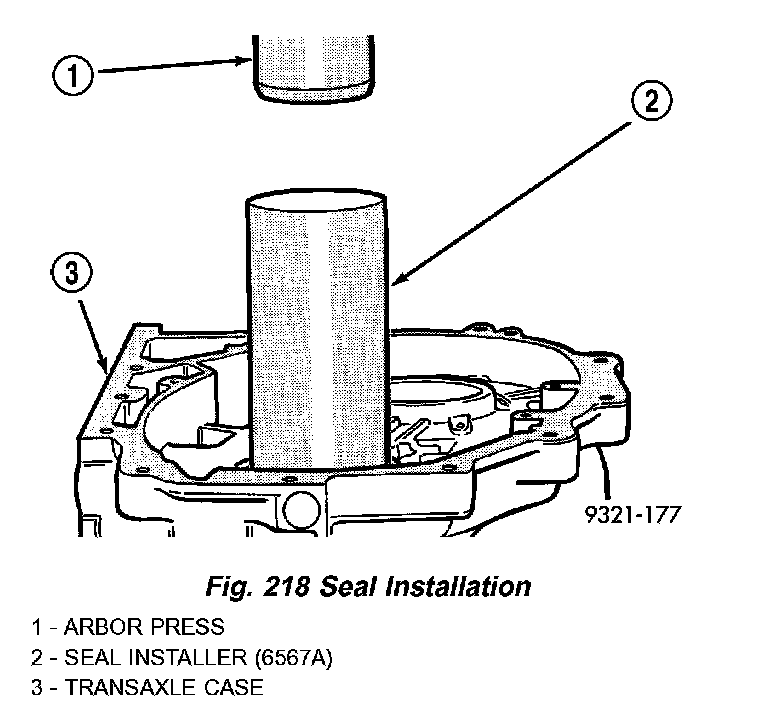 1

2

3

9321-177

Fig. 218 Seal Installation

1 - ARBOR PRESS
2 - SEAL INSTALLER (6567A)
3 - TRANSAXLE CASE