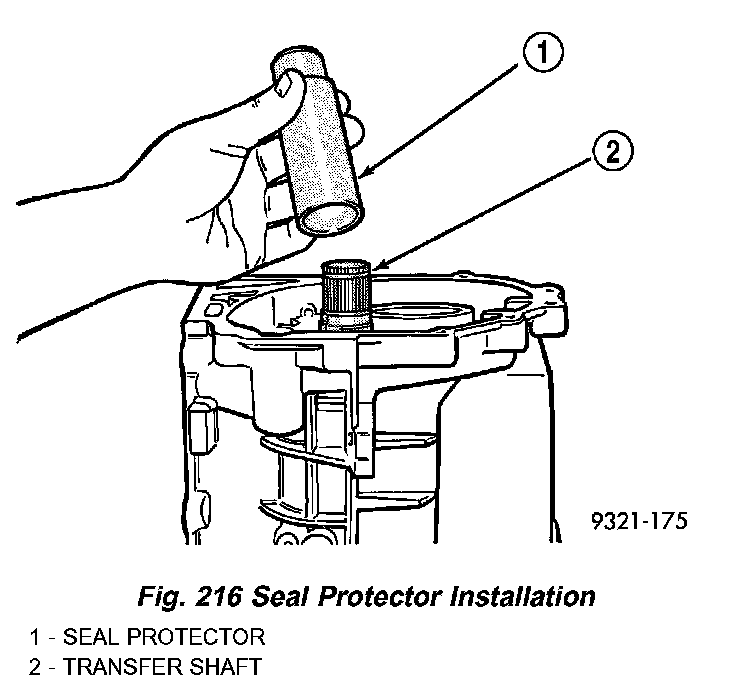 1
2
9321-175

Fig. 216 Seal Protector Installation

1 - SEAL PROTECTOR
2 - TRANSFER SHAFT