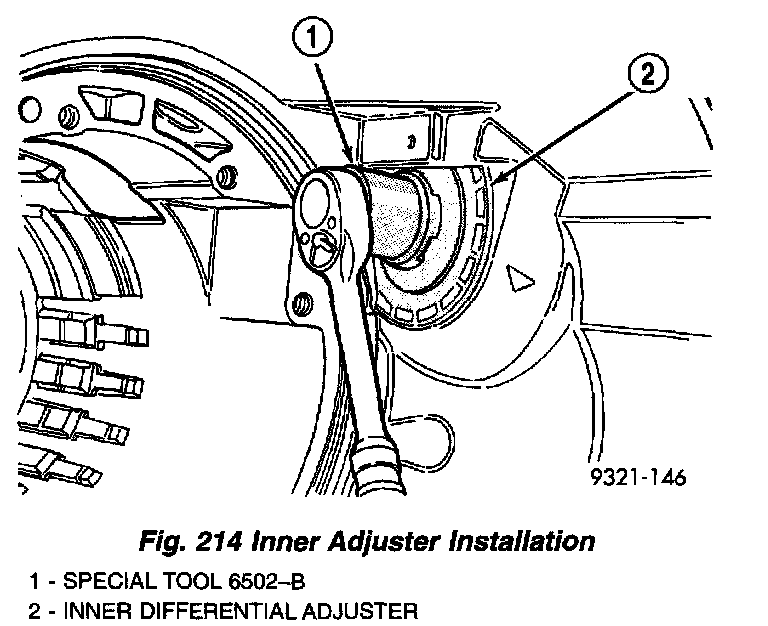 1

2

9321-146

Fig. 214 Inner Adjuster Installation

1 - SPECIAL TOOL 6502–B
2 - INNER DIFFERENTIAL ADJUSTER