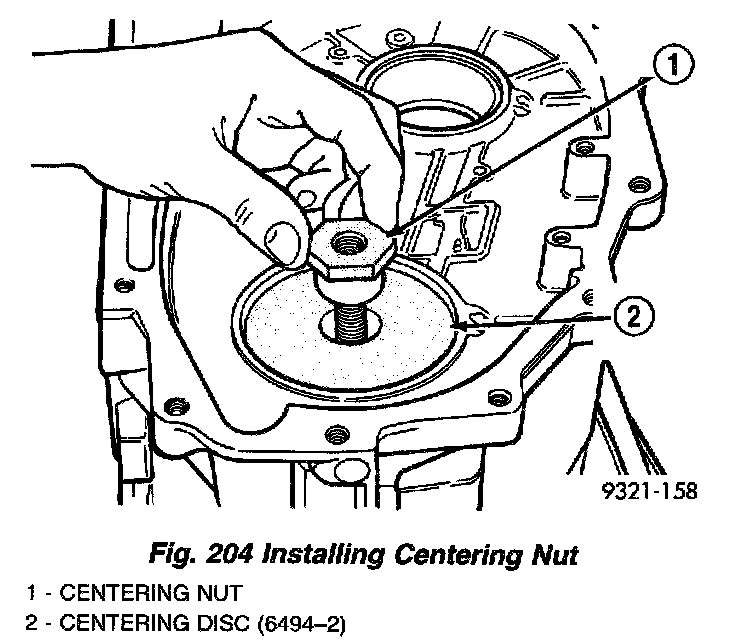 1

2

9321-158

Fig. 204 Installing Centering Nut

1 - CENTERING NUT
2 - CENTERING DISC (6494–2)