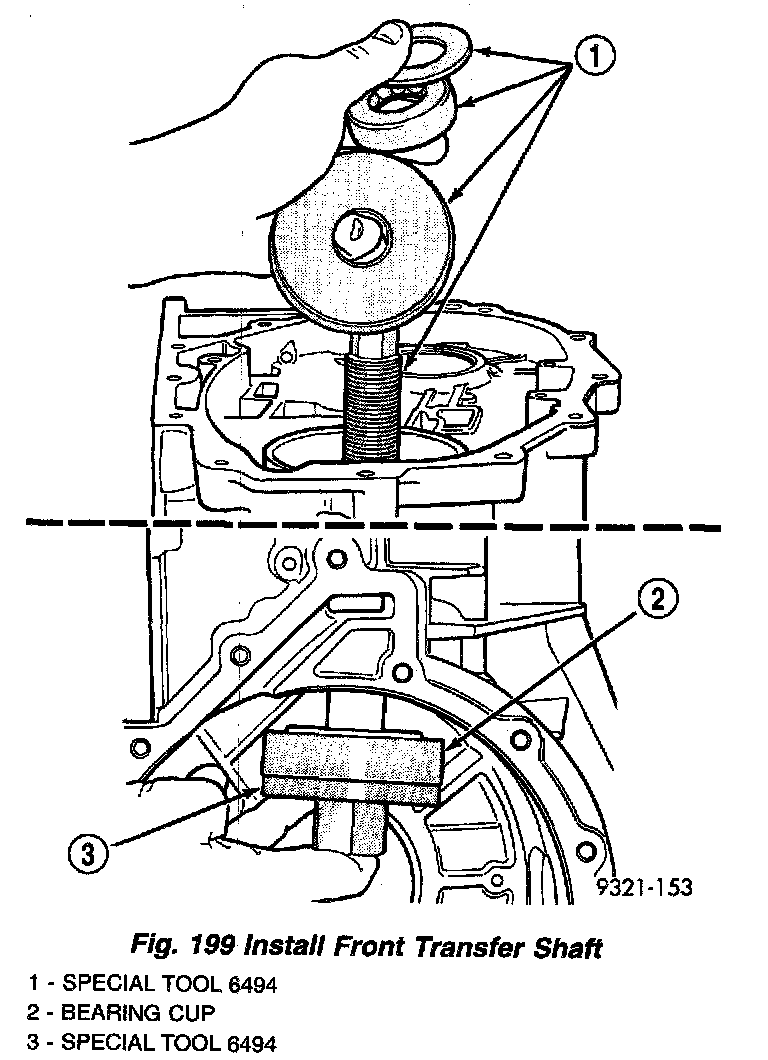 1

2

3

9321-153

Fig. 199 Install Front Transfer Shaft

1 - SPECIAL TOOL 6494
2 - BEARING CUP
3 - SPECIAL TOOL 6494