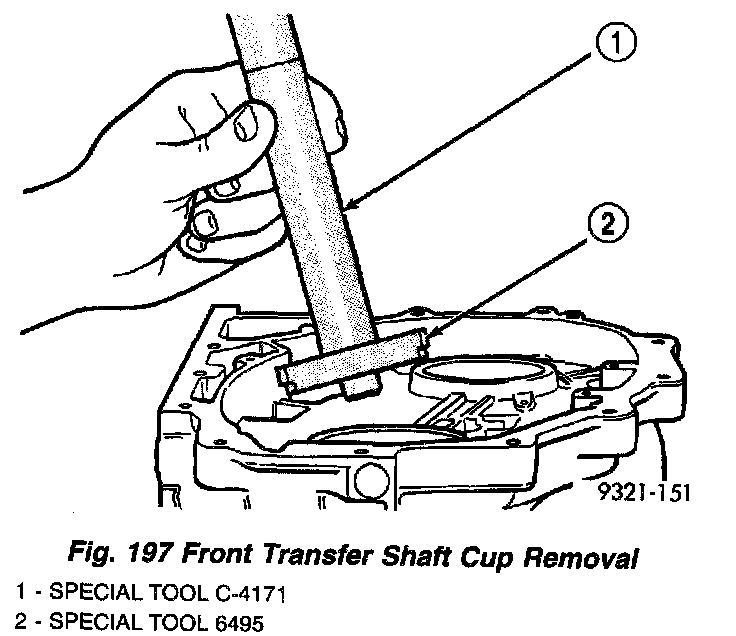 1

2

9321-151

Fig. 197 Front Transfer Shaft Cup Removal

1 - SPECIAL TOOL C-4171
2 - SPECIAL TOOL 6495