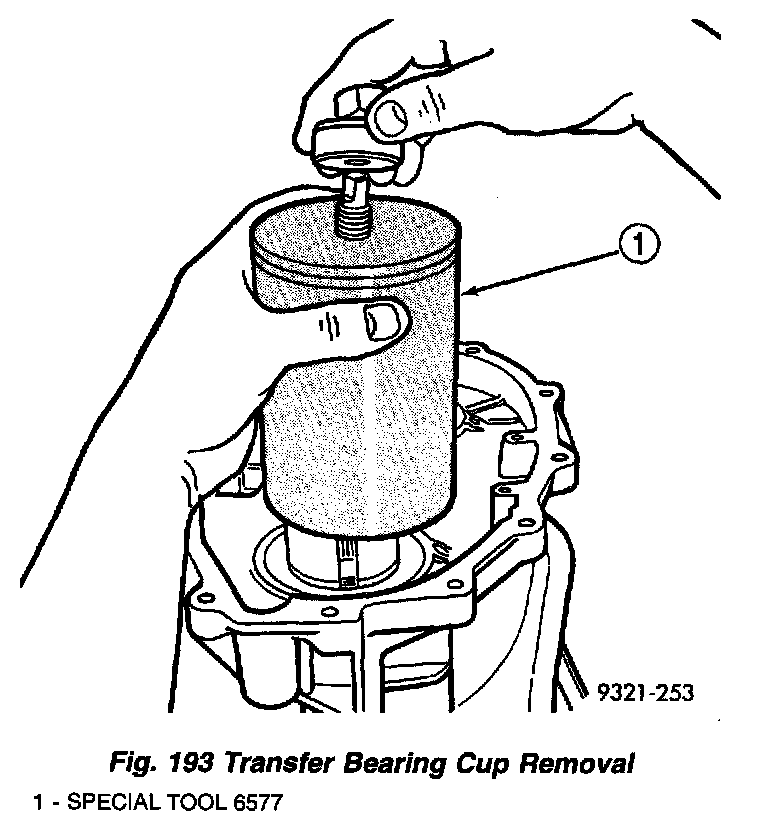 1

9321-253

Fig. 193 Transfer Bearing Cup Removal

1 - SPECIAL TOOL 6577