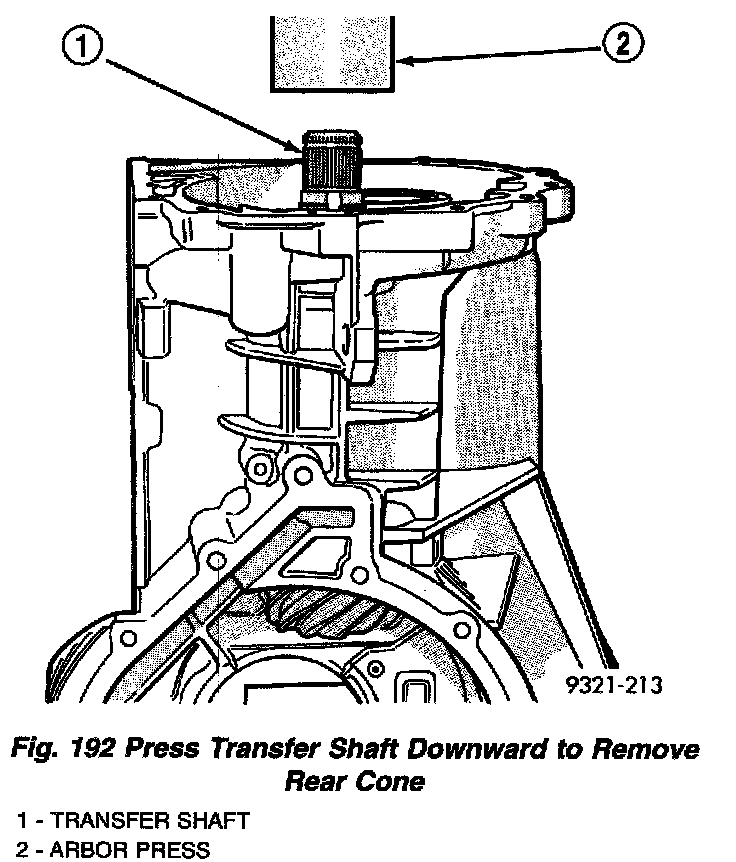 1

2

9321-213

Fig. 192 Press Transfer Shaft Downward to Remove Rear Cone

1 - TRANSFER SHAFT
2 - ARBOR PRESS