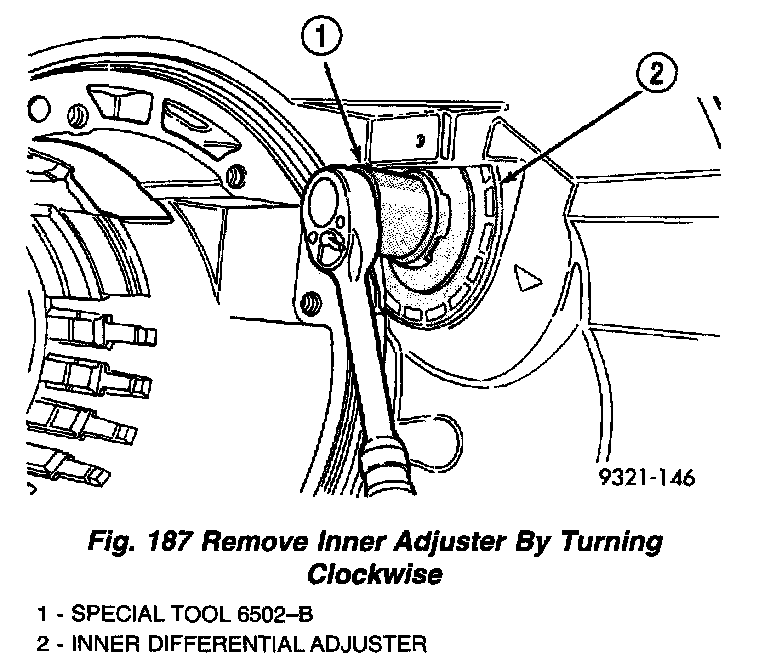 1

2

9321-146

Fig. 187 Remove Inner Adjuster By Turning Clockwise

1 - SPECIAL TOOL 6502–B
2 - INNER DIFFERENTIAL ADJUSTER