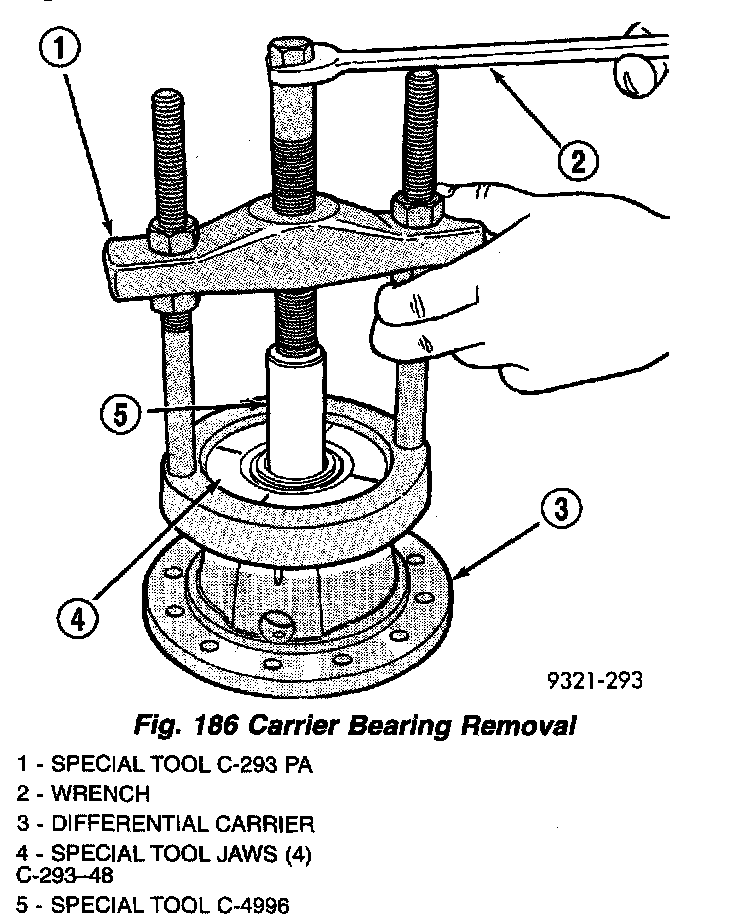 1

2

5

3

4

9321-293

Fig. 186 Carrier Bearing Removal

1 - SPECIAL TOOL C-293 PA
2 - WRENCH
3 - DIFFERENTIAL CARRIER
4 - SPECIAL TOOL JAWS (4) C-293–48
5 - SPECIAL TOOL C-4996