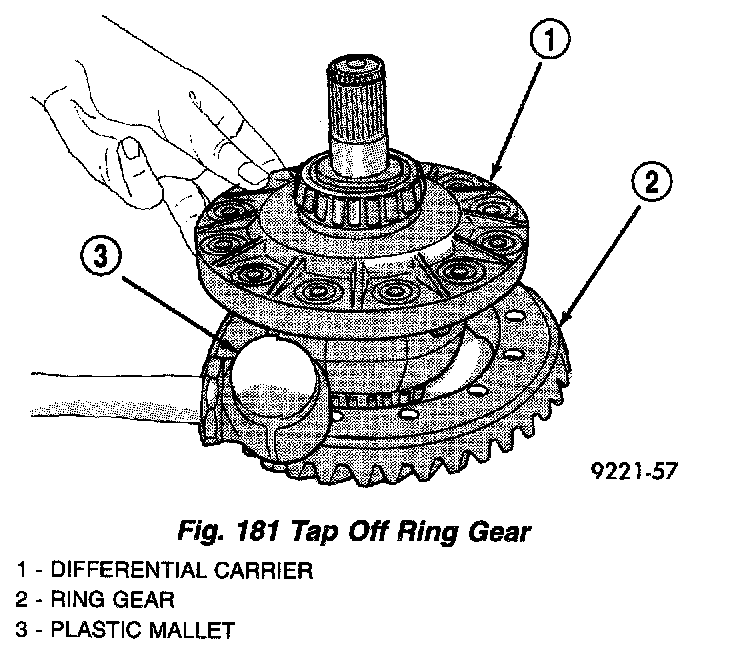 1

2

3

9221-57

Fig. 181 Tap Off Ring Gear

1 - DIFFERENTIAL CARRIER
2 - RING GEAR
3 - PLASTIC MALLET