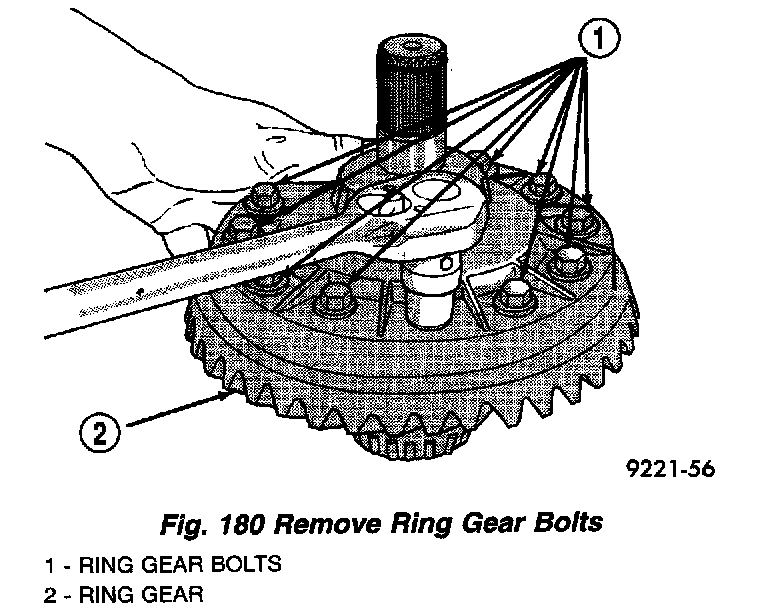 1

2

9221-56

Fig. 180 Remove Ring Gear Bolts

1 - RING GEAR BOLTS
2 - RING GEAR