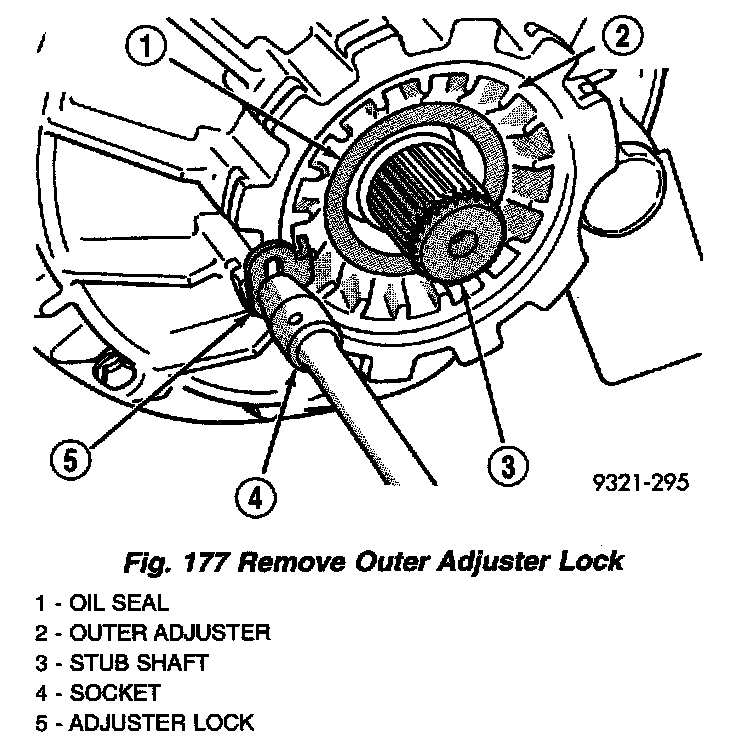 1
2
5
4
3
9321-295

Fig. 177 Remove Outer Adjuster Lock

1 - OIL SEAL
2 - OUTER ADJUSTER
3 - STUB SHAFT
4 - SOCKET
5 - ADJUSTER LOCK