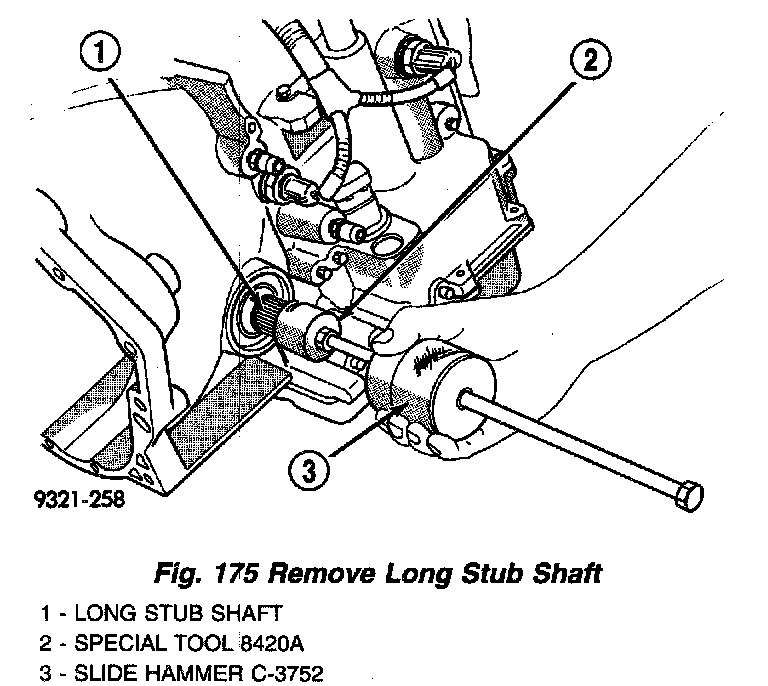 1

2

3

9321-258

Fig. 175 Remove Long Stub Shaft

1 - LONG STUB SHAFT
2 - SPECIAL TOOL 8420A
3 - SLIDE HAMMER C-3752