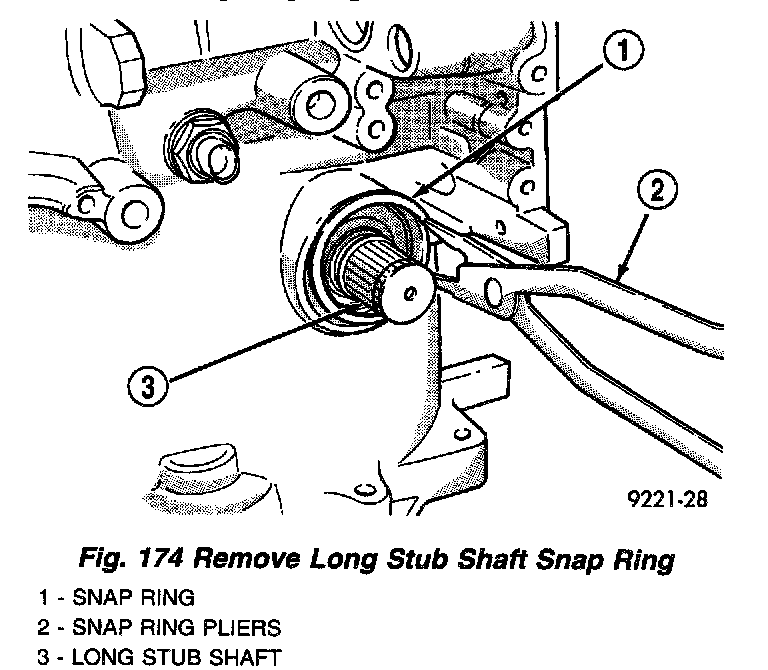 1

2

3

9221-28

Fig. 174 Remove Long Stub Shaft Snap Ring

1 - SNAP RING
2 - SNAP RING PLIERS
3 - LONG STUB SHAFT