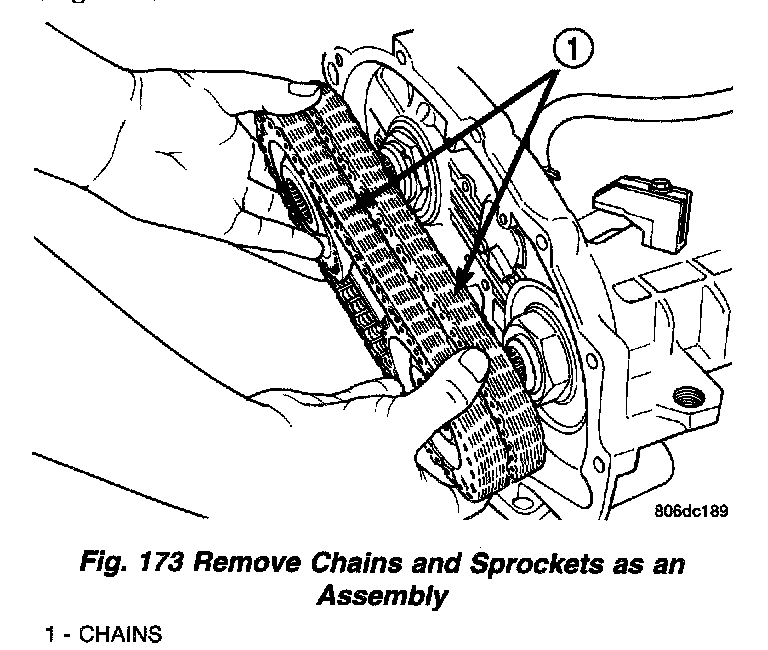 1

806dc189

Fig. 173 Remove Chains and Sprockets as an Assembly

1 - CHAINS