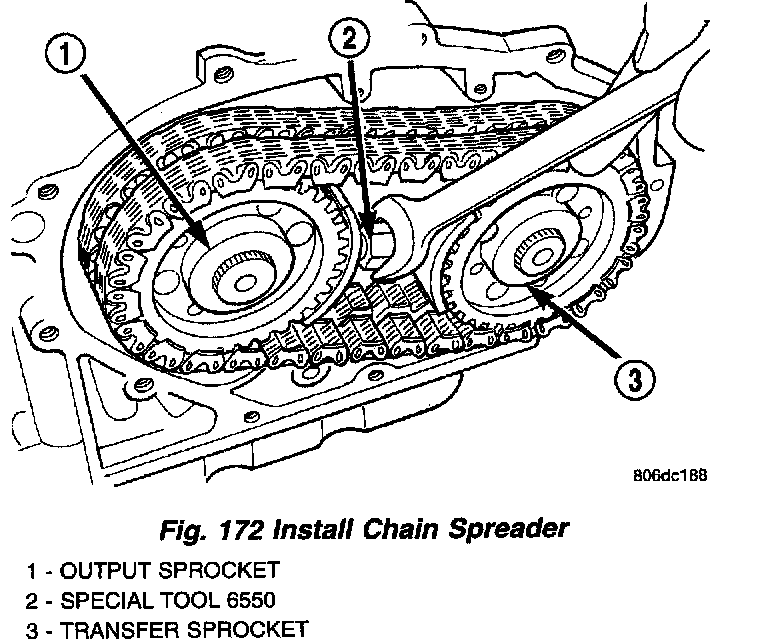 1

2

3

806dc188

Fig. 172 Install Chain Spreader

1 - OUTPUT SPROCKET
2 - SPECIAL TOOL 6550
3 - TRANSFER SPROCKET