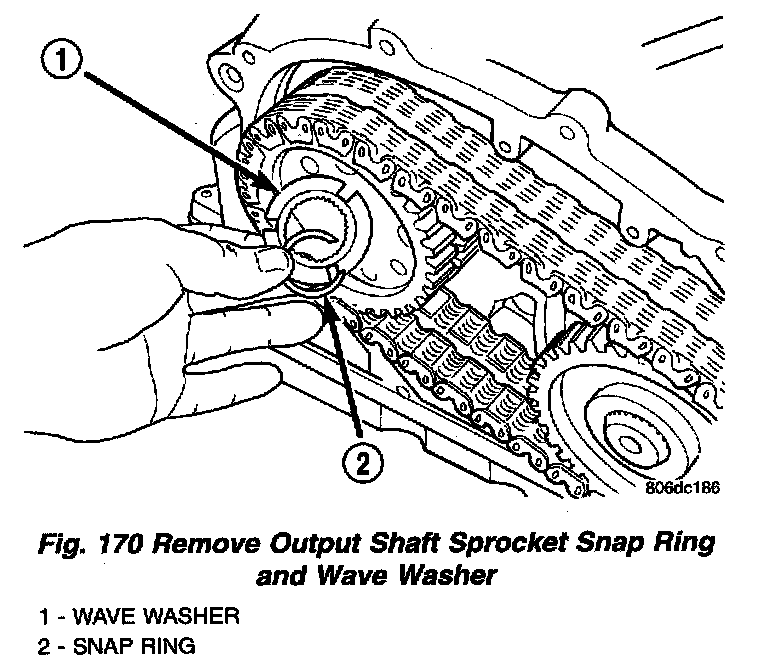 1

2

806dc186

Fig. 170 Remove Output Shaft Sprocket Snap Ring and Wave Washer

1 - WAVE WASHER
2 - SNAP RING