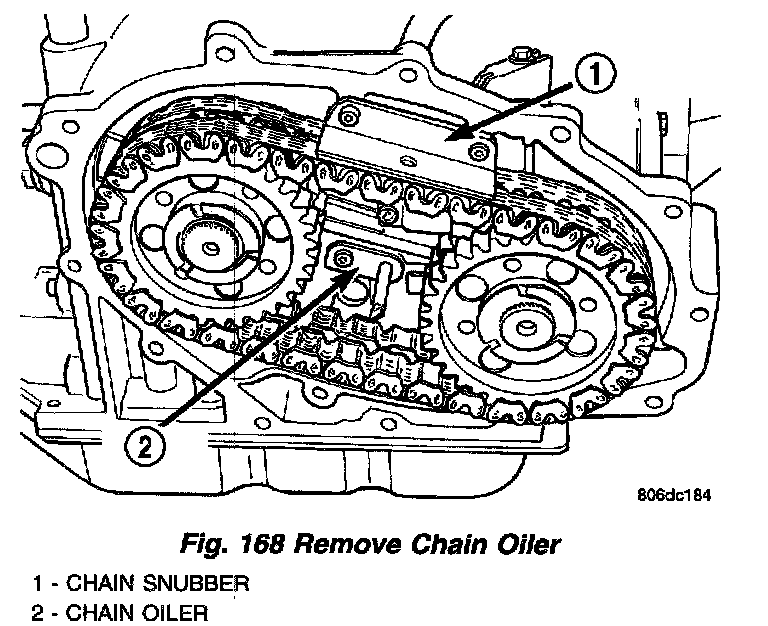 1

2

806dc184

Fig. 168 Remove Chain Oiler

1 - CHAIN SNUBBER
2 - CHAIN OILER