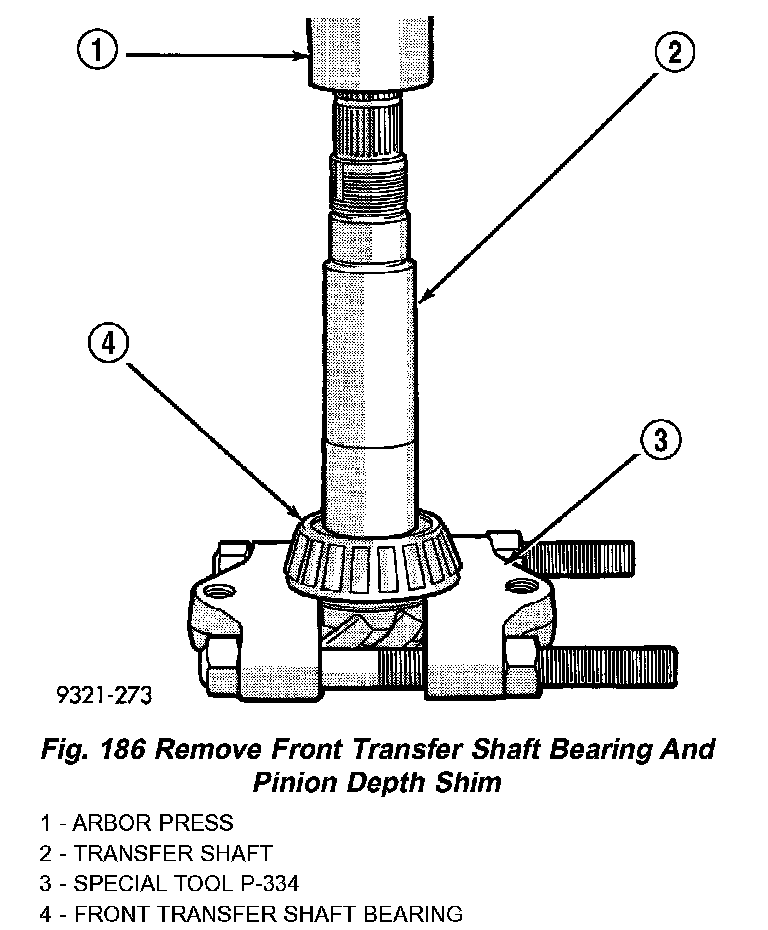 1

2

4

3

9321-273

Fig. 186 Remove Front Transfer Shaft Bearing And Pinion Depth Shim

1 - ARBOR PRESS
2 - TRANSFER SHAFT
3 - SPECIAL TOOL P-334
4 - FRONT TRANSFER SHAFT BEARING